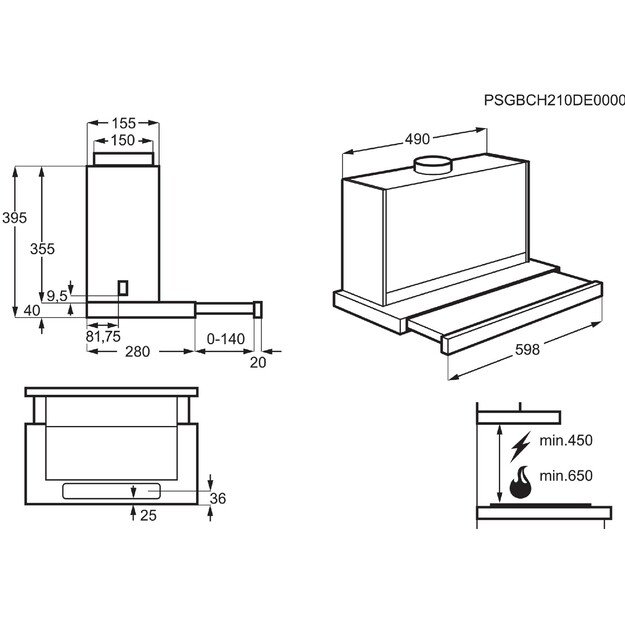 PSGBCH210DE0000

155
150
395
355
9,5
40
81,75
280
0-140
20

490
598

36
25

min.450
min.650