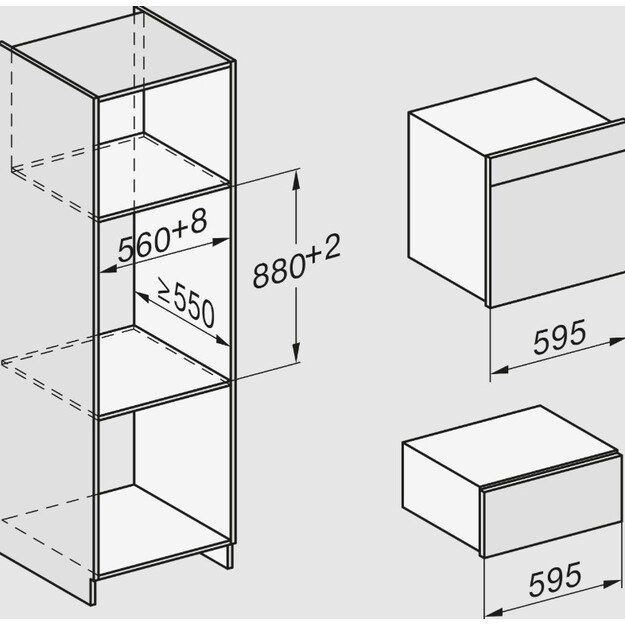 560+8

≥550

880+2

595

595