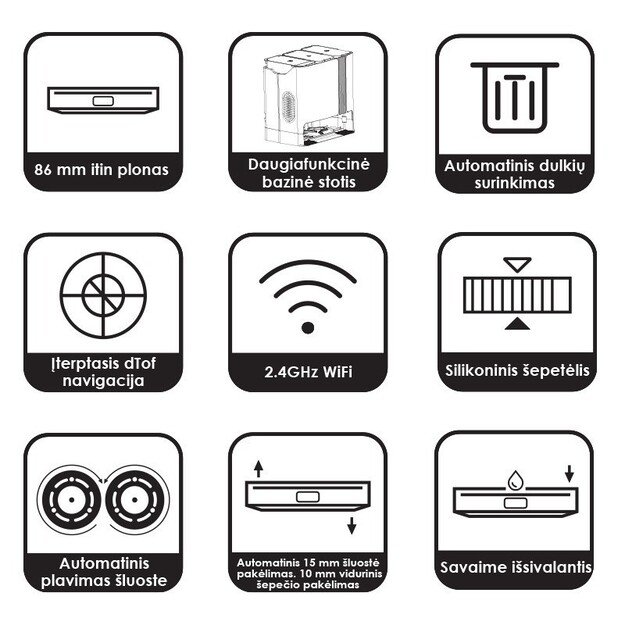 86 mm itin plonas

Daugiafunkcinė bazinė stotis

Automatinis dulkių surinkimas

Įterptasis dTof navigacija

2.4GHz WiFi

Silikoninis šepetėlis

Automatinis plavimas šluoste

Automatinis 15 mm šluostė pakėlimas. 10 mm vidurinis šepečio pakėlimas

Savaime išsivalantis