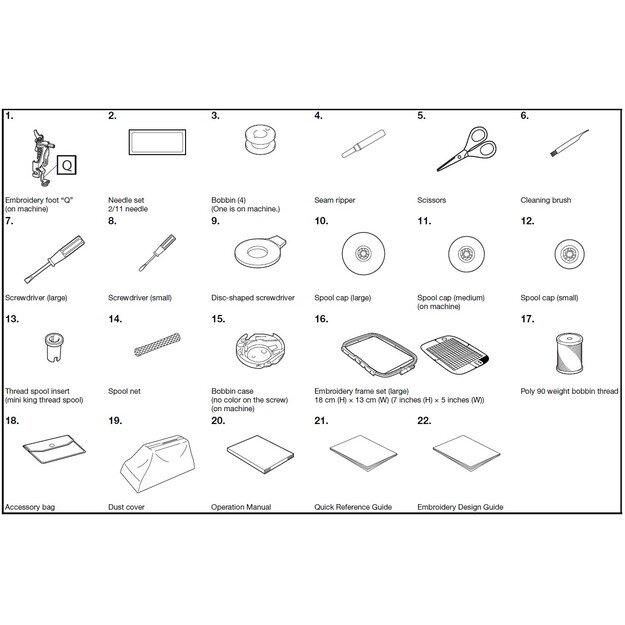 1.
Q
Embroidery foot "Q" (on machine)

2.
Needle set
2/11 needle

3.
Bobbin (4)
(One is on machine.)

4.
Seam ripper

5.
Scissors

6.
Cleaning brush

7.
Screwdriver (large)

8.
Screwdriver (small)

9.
Disc-shaped screwdriver

10.
Spool cap (large)

11.
Spool cap (medium)
(on machine)

12.
Spool cap (small)

13.
Thread spool insert
(mini king thread spool)

14.
Spool net

15.
Bobbin case
(no color on the screw)
(on machine)

16.
Embroidery frame set (large)
18 cm (H) × 13 cm (W) (7 inches (H) × 5 inches (W))

17.
Poly 90 weight bobbin thread

18.
Accessory bag

19.
Dust cover

20.
Operation Manual

21.
Quick Reference Guide

22.
Embroidery Design Guide