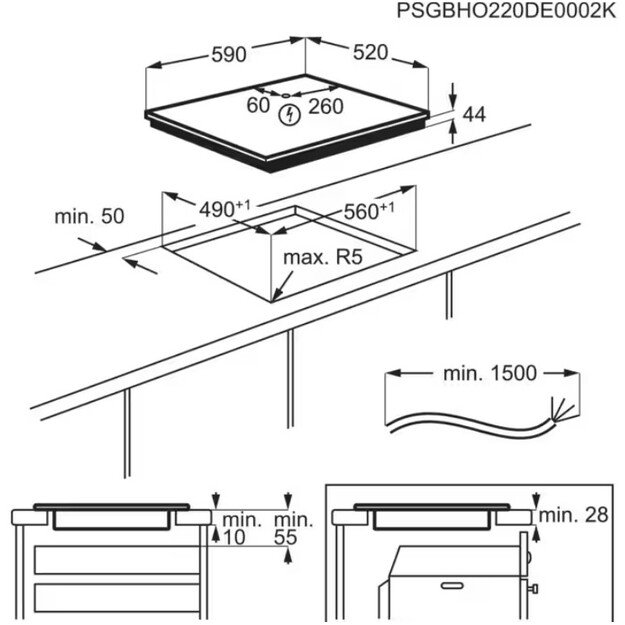 PSGBHO220DE0002K

590

520

60

260

44

min. 50

$490^{+1}$

$560^{+1}$

max. R5

min. 1500

min.
10

min.
55

min. 28