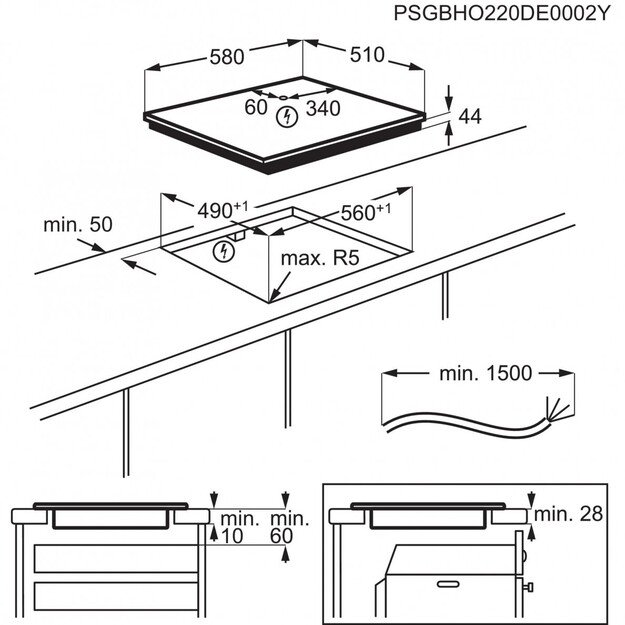 PSGBHO220DE0002Y

580
510
60
340
44

$490^{+1}$
$560^{+1}$
min. 50
max. R5

min. 1500

min. 10
min. 60

min. 28