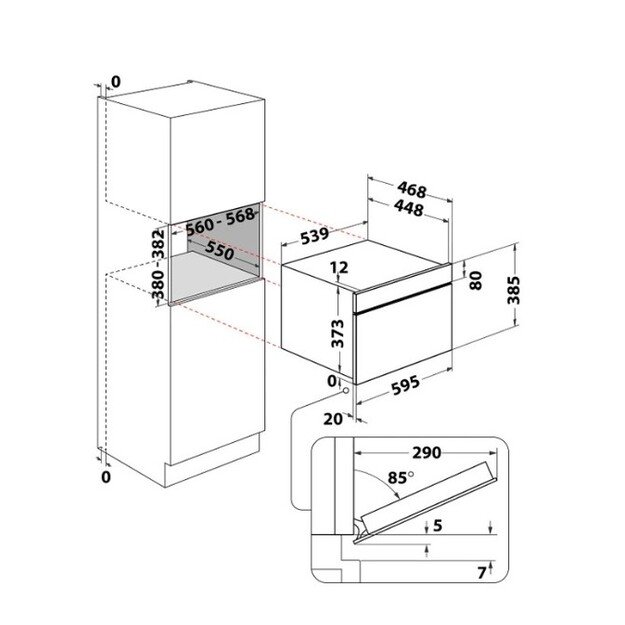 0

560 - 568

550

380 - 382

0

468

448

539

12

80

385

373

0

595

20

290

85°

5

7