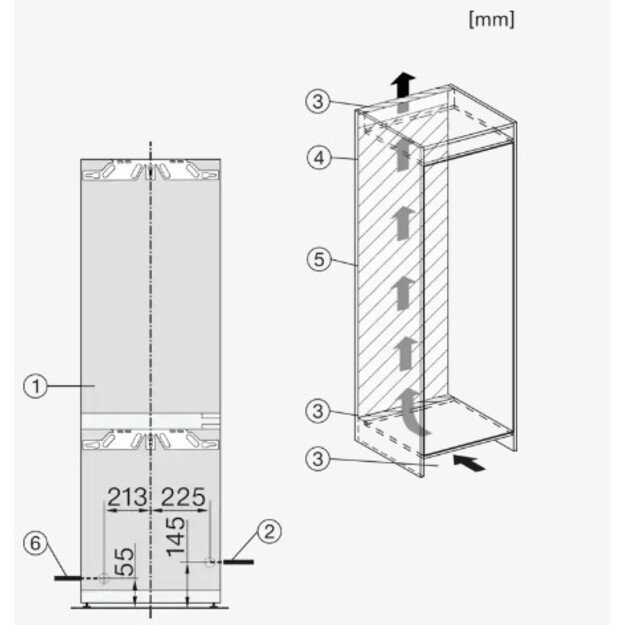 [mm]

3
4
5
3
3

1
213
225
145
55
6
2