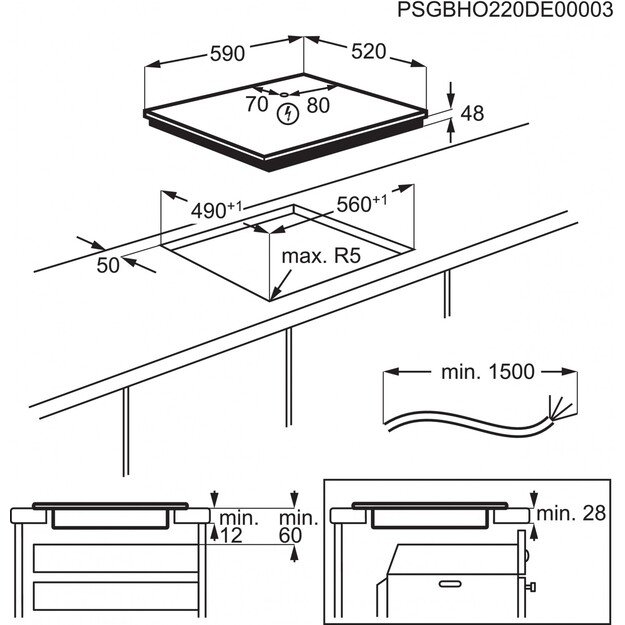 PSGBHO220DE00003

590

520

70

80

48

$490^{+1}$

$560^{+1}$

50

max. R5

min. 1500

min. 12

min. 60

min. 28