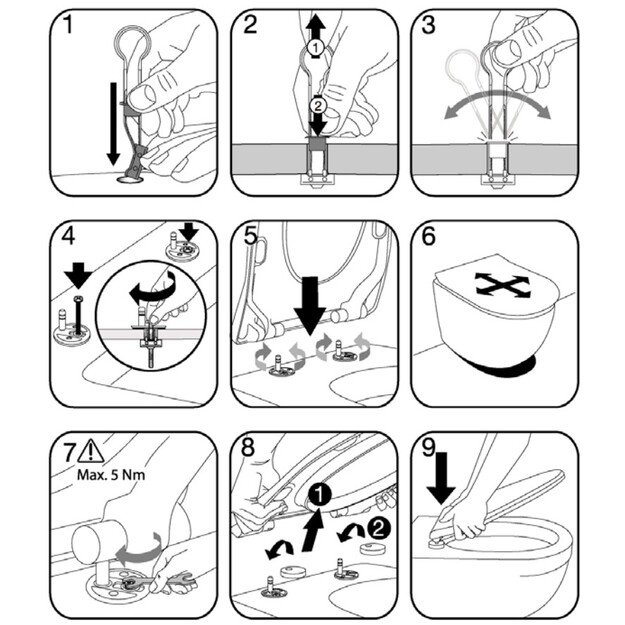 1

2
1
2

3

4

5

6

7
Max. 5 Nm

8
1
2

9