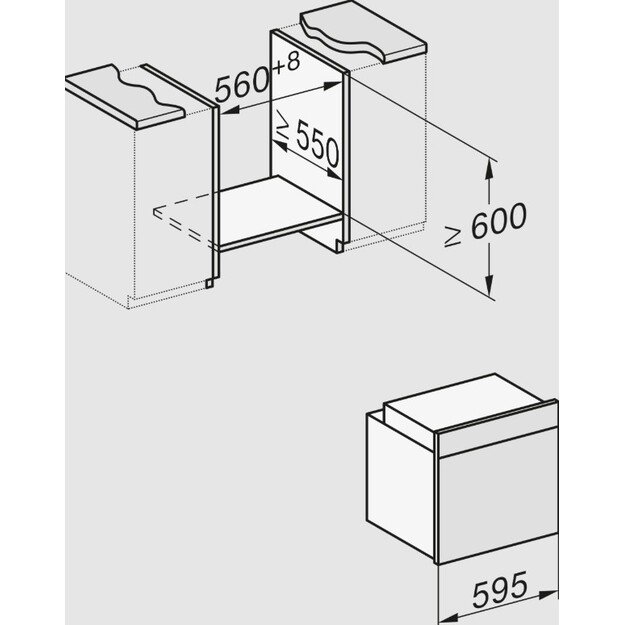 $560^{+8}$

$\geq 550$

$\geq 600$

595