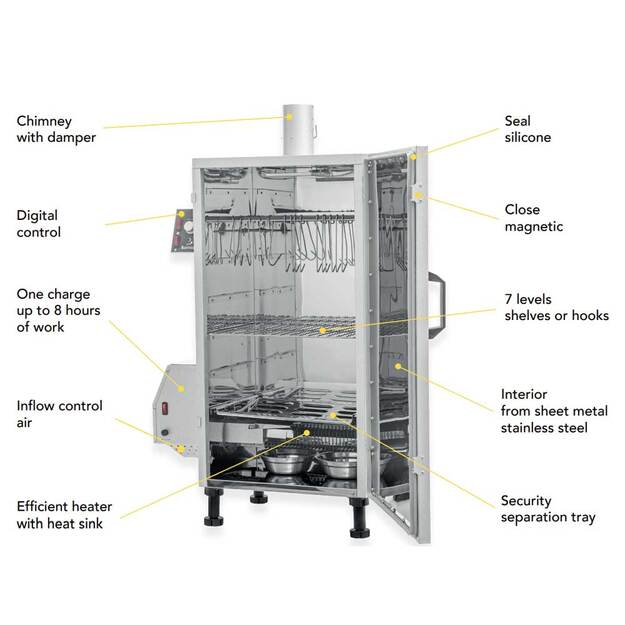 Chimney
with damper

Digital
control

One charge
up to 8 hours
of work

Inflow control
air

Efficient heater
with heat sink

Seal
silicone

Close
magnetic

7 levels
shelves or hooks

Interior
from sheet metal
stainless steel

Security
separation tray