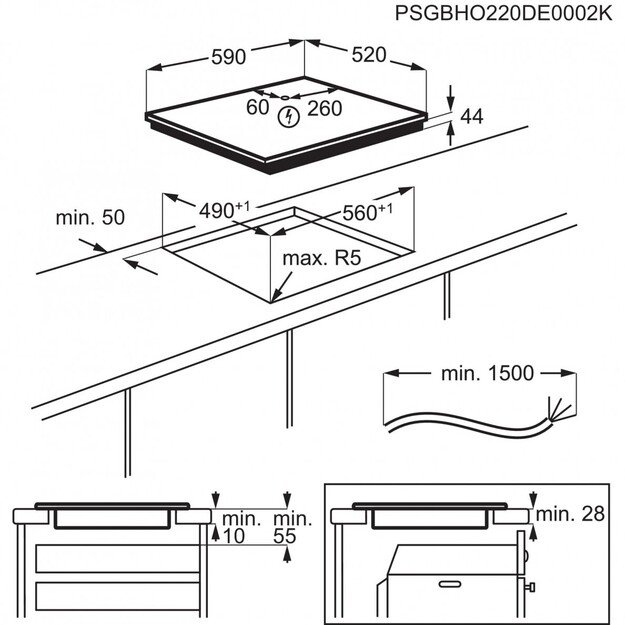 PSGBHO220DE0002K

590
520
60
260
44
min. 50
$490^{+1}$
$560^{+1}$
max. R5
min. 1500
min.
10
min.
55
min. 28