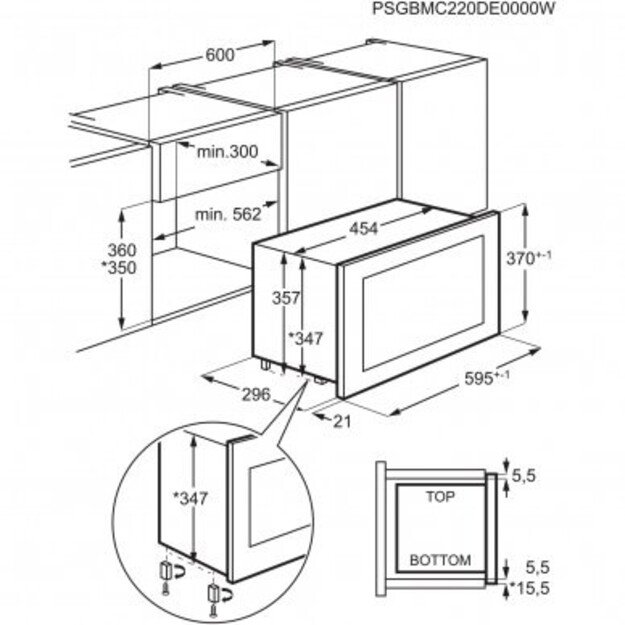 PSGBMC220DE0000W

600

min.300

min. 562

360
*350

454

370$^{+-1}$

357

*347

296

21

595$^{+-1}$

*347

5,5

TOP

BOTTOM

5,5

*15,5