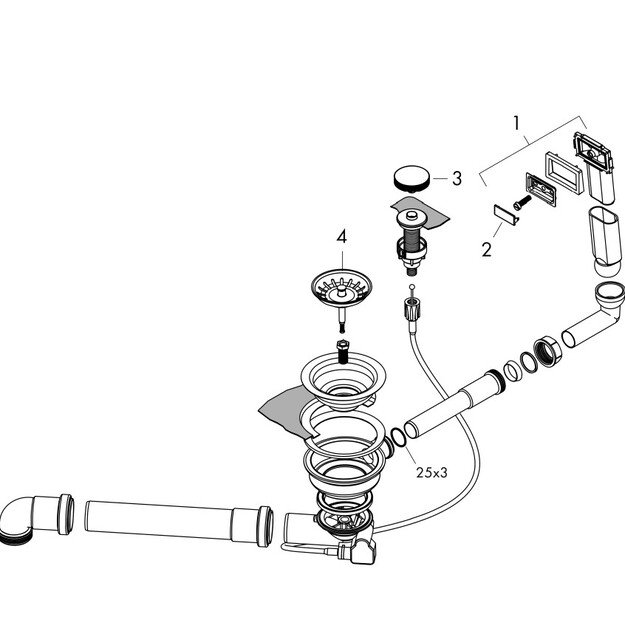 1
3
2
4
25x3