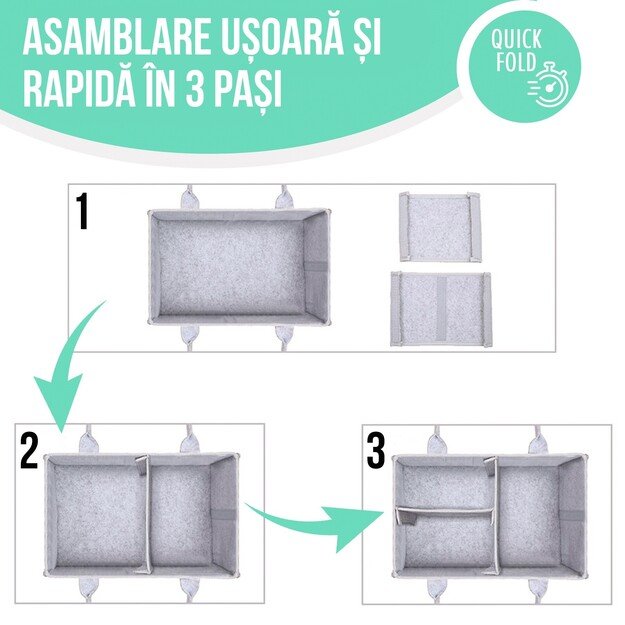 ASAMBLARE UȘOARĂ ȘI RAPIDĂ ÎN 3 PAȘI

QUICK FOLD

1

2

3