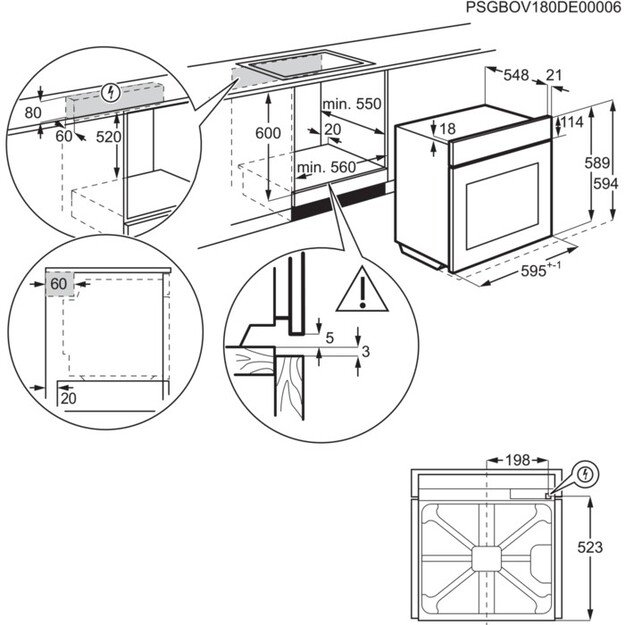 PSGBOV180DE00006

80
60
520
600
min. 550
20
min. 560
548
21
18
114
589
594
$595^{+-1}$
60
20
5
3
198
523